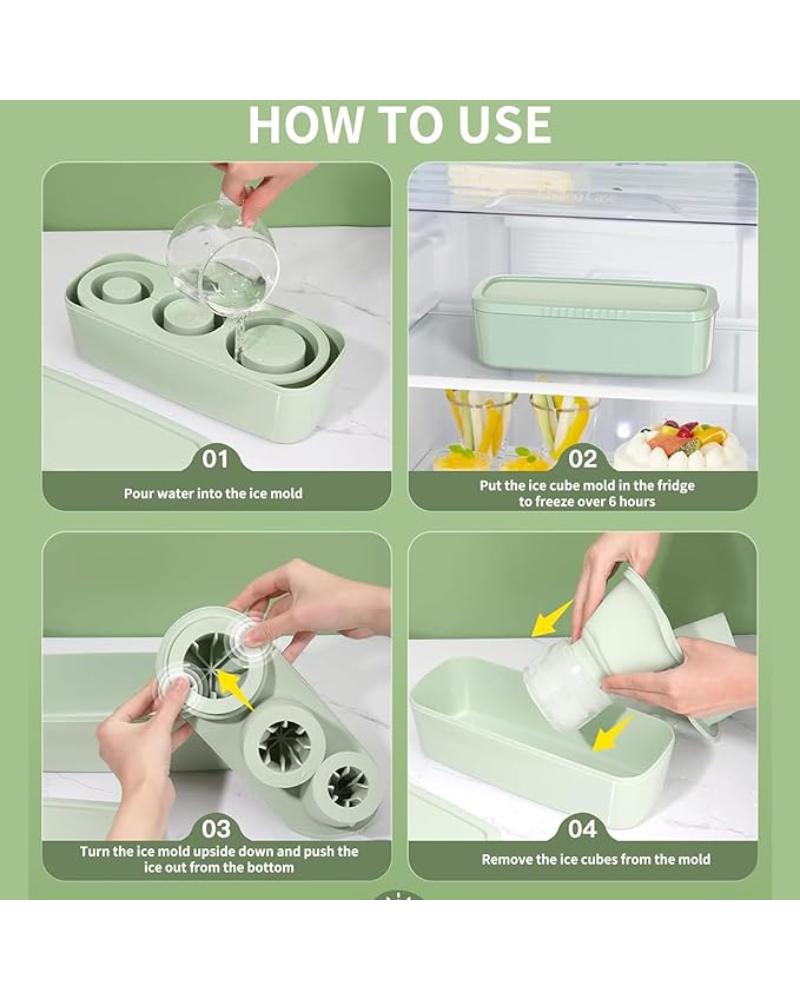 HOW TO USE

01
Pour water into the ice mold

02
Put the ice cube mold in the fridge to freeze over 6 hours

03
Turn the ice mold upside down and push the ice out from the bottom

04
Remove the ice cubes from the mold