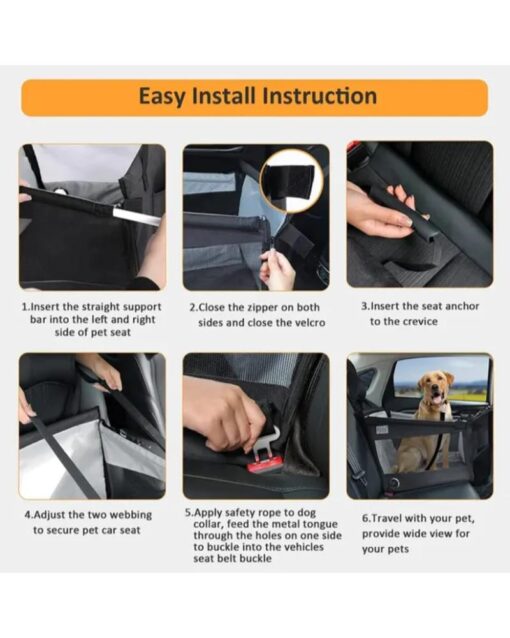 Easy Install Instruction

1.Insert the straight support bar into the left and right side of pet seat

2.Close the zipper on both sides and close the velcro

3.Insert the seat anchor to the crevice

4.Adjust the two webbing to secure pet car seat

5.Apply safety rope to dog collar, feed the metal tongue through the holes on one side to buckle into the vehicles seat belt buckle

6.Travel with your pet, provide wide view for your pets